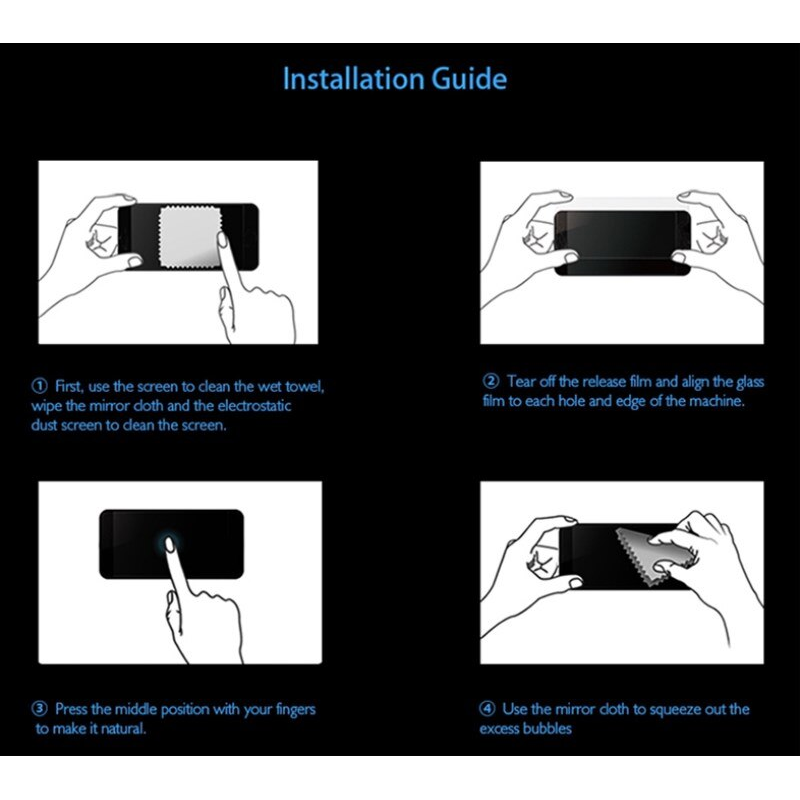 Installation Guide

① First, use the screen to clean the wet towel, wipe the mirror cloth and the electrostatic dust screen to clean the screen.

② Tear off the release film and align the glass film to each hole and edge of the machine.

③ Press the middle position with your fingers to make it natural.

④ Use the mirror cloth to squeeze out the excess bubbles