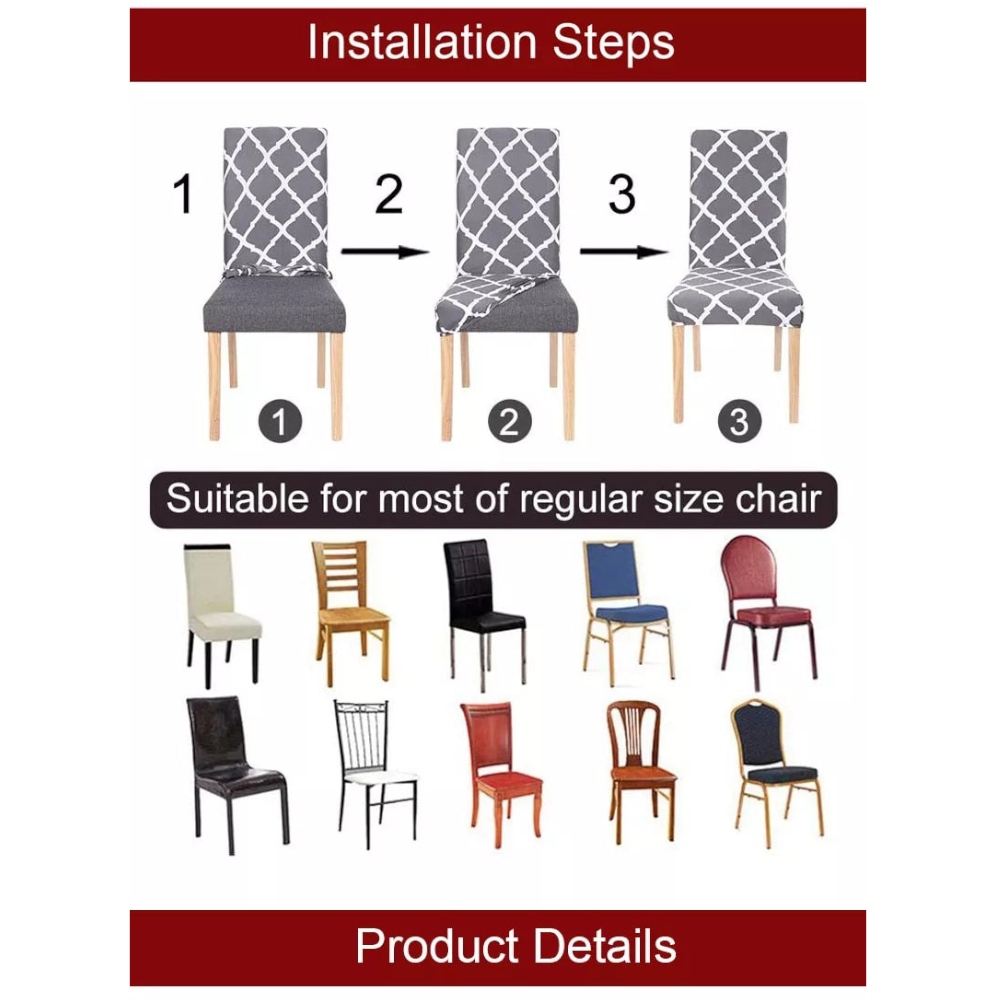 Installation Steps

1

2

3

1

2

3

Suitable for most of regular size chair

Product Details