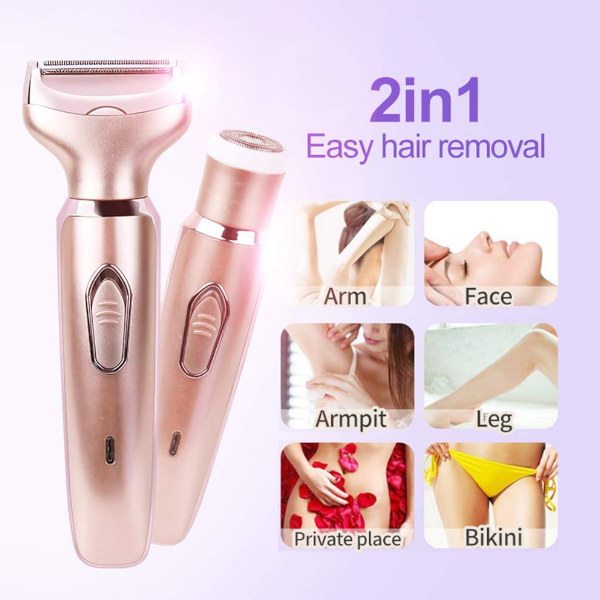 2in1
Easy hair removal

Arm
Face
Armpit
Leg
Private place
Bikini